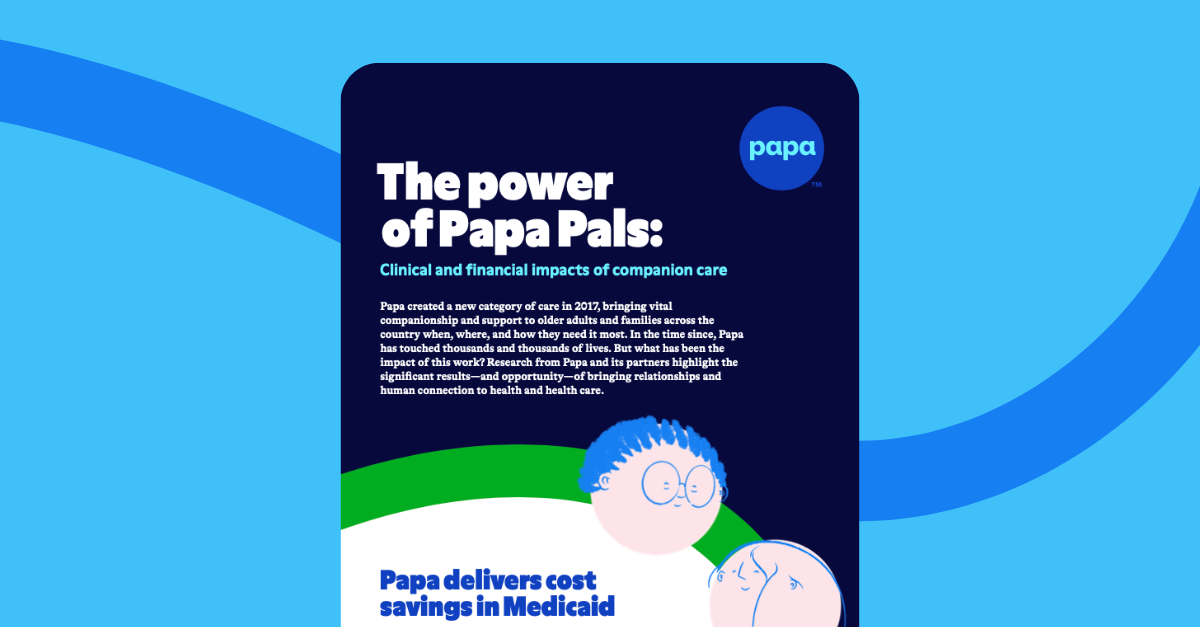 papa
™

The power of Papa Pals:

Clinical and financial impacts of companion care

Papa created a new category of care in 2017, bringing vital companionship and support to older adults and families across the country when, where, and how they need it most. In the time since, Papa has touched thousands and thousands of lives. But what has been the impact of this work? Research from Papa and its partners highlight the significant results—and opportunity—of bringing relationships and human connection to health and health care.

Papa delivers cost savings in Medicaid